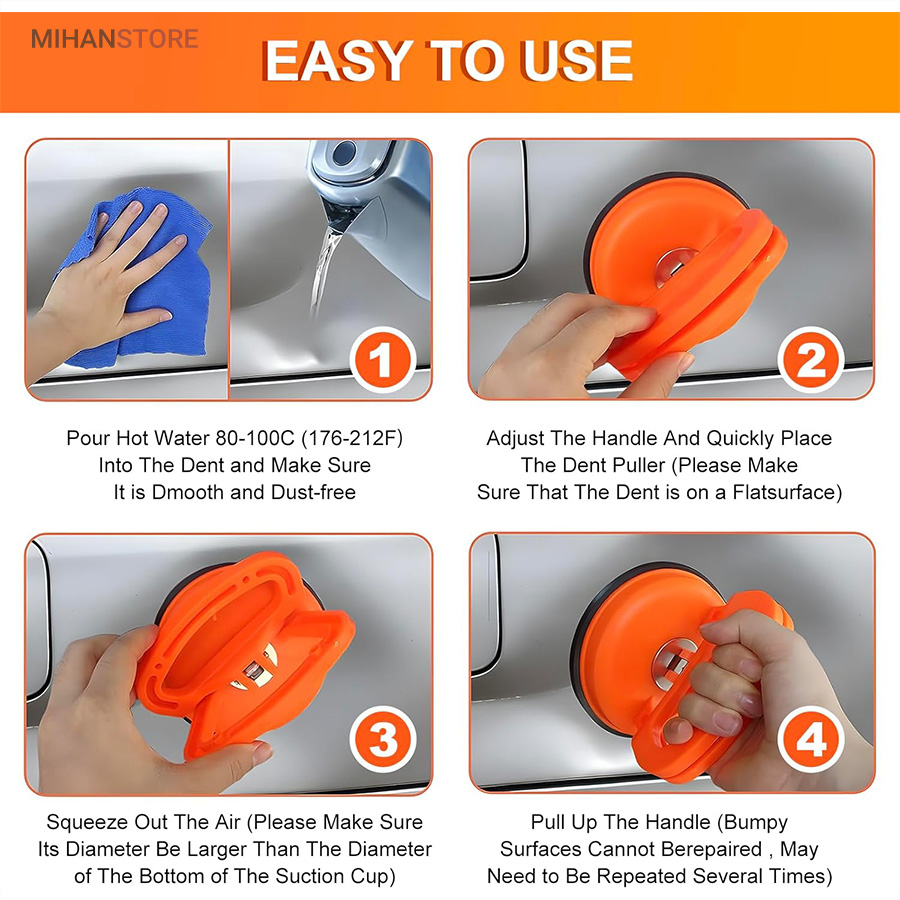 MIHANSTORE

EASY TO USE

1

Pour Hot Water 80-100C (176-212F) Into The Dent and Make Sure It is Dmooth and Dust-free

2

Adjust The Handle And Quickly Place The Dent Puller (Please Make Sure That The Dent is on a Flatsurface)

3

Squeeze Out The Air (Please Make Sure Its Diameter Be Larger Than The Diameter of The Bottom of The Suction Cup)

4

Pull Up The Handle (Bumpy Surfaces Cannot Berepaired , May Need to Be Repeated Several Times)